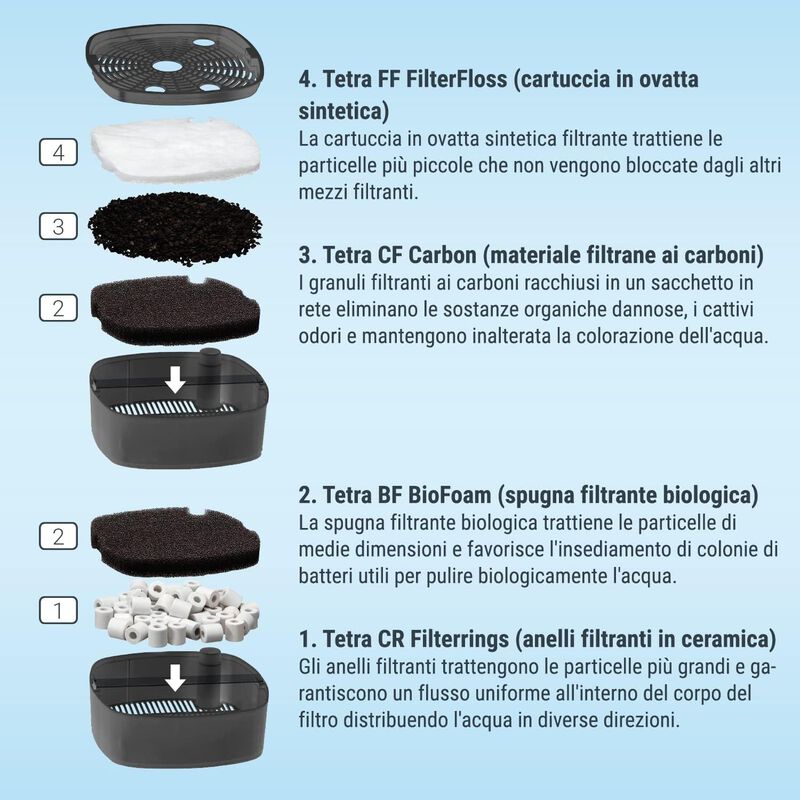 4

3

2

2

1

4. Tetra FF FilterFloss (cartuccia in ovatta sintetica)
La cartuccia in ovatta sintetica filtrante trattiene le particelle più piccole che non vengono bloccate dagli altri mezzi filtranti.

3. Tetra CF Carbon (materiale filtrane ai carboni)
I granuli filtranti ai carboni racchiusi in un sacchetto in rete eliminano le sostanze organiche dannose, i cattivi odori e mantengono inalterata la colorazione dell'acqua.

2. Tetra BF BioFoam (spugna filtrante biologica)
La spugna filtrante biologica trattiene le particelle di medie dimensioni e favorisce l'insediamento di colonie di batteri utili per pulire biologicamente l'acqua.

1. Tetra CR Filterrings (anelli filtranti in ceramica)
Gli anelli filtranti trattengono le particelle più grandi e garantiscono un flusso uniforme all'interno del corpo del filtro distribuendo l'acqua in diverse direzioni.