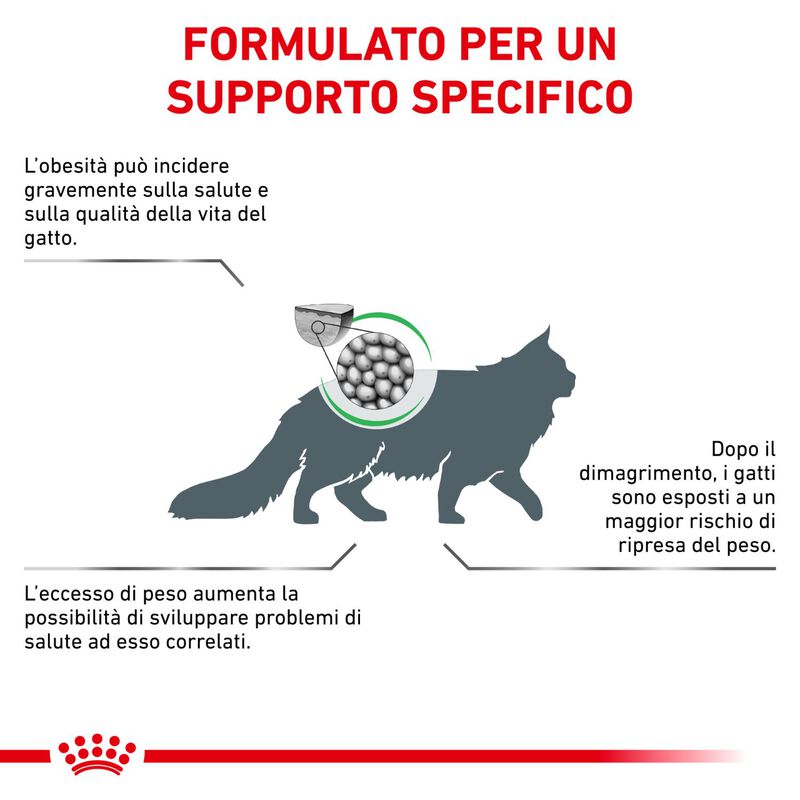 FORMULATO PER UN SUPPORTO SPECIFICO

L'obesità può incidere gravemente sulla salute e sulla qualità della vita del gatto.

Dopo il dimagrimento, i gatti sono esposti a un maggior rischio di ripresa del peso.

L'eccesso di peso aumenta la possibilità di sviluppare problemi di salute ad esso correlati.