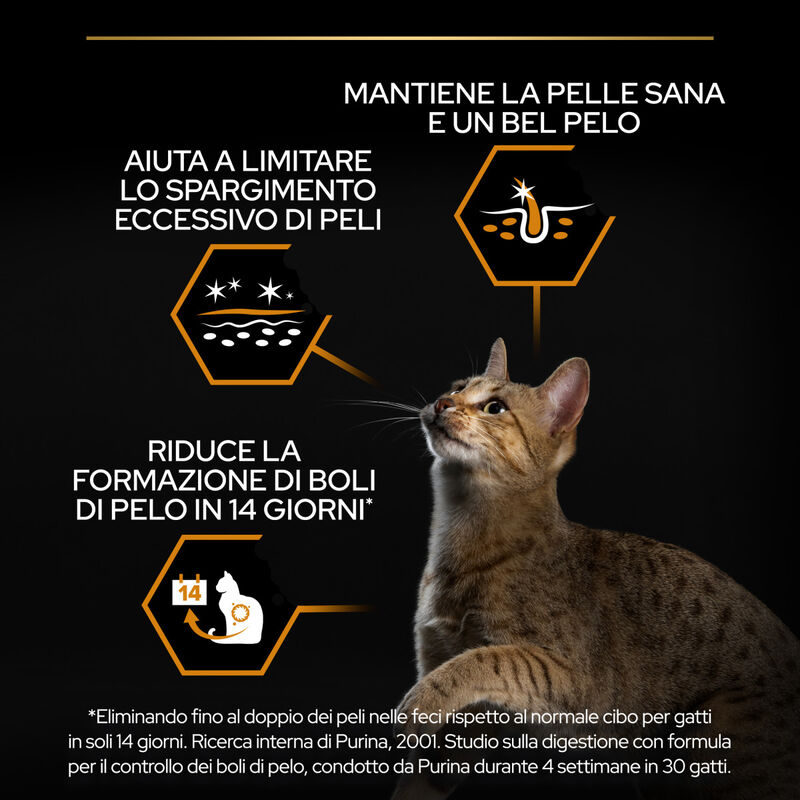 MANTIENE LA PELLE SANA E UN BEL PELO

AIUTA A LIMITARE LO SPARGIMENTO ECCESSIVO DI PELI

RIDUCE LA FORMAZIONE DI BOLI DI PELO IN 14 GIORNI*

14

*Eliminando fino al doppio dei peli nelle feci rispetto al normale cibo per gatti in soli 14 giorni. Ricerca interna di Purina, 2001. Studio sulla digestione con formula per il controllo dei boli di pelo, condotto da Purina durante 4 settimane in 30 gatti.