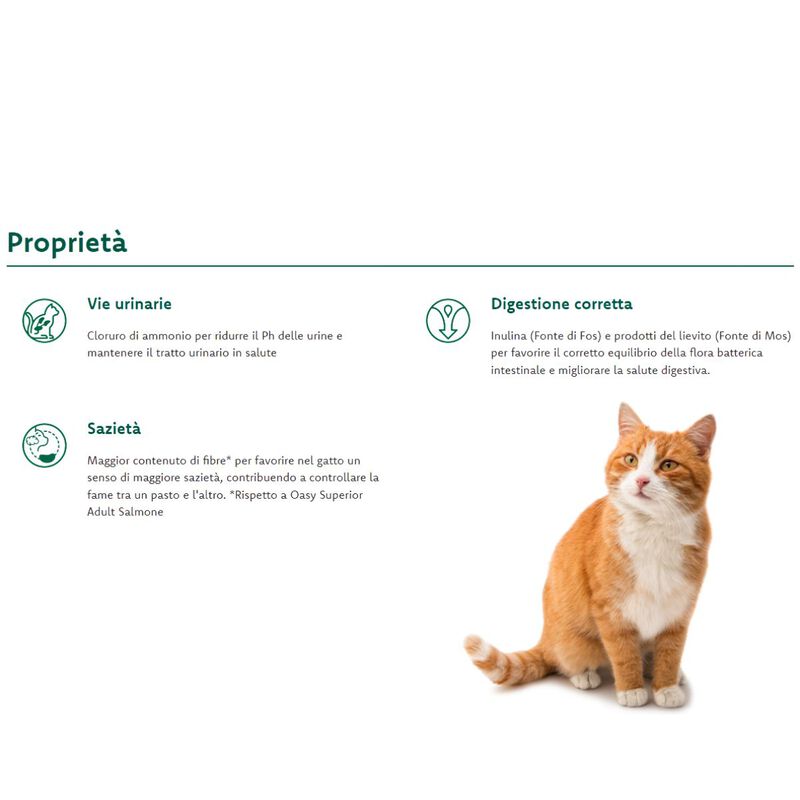 Proprietà

Vie urinarie

Cloruro di ammonio per ridurre il Ph delle urine e mantenere il tratto urinario in salute

Sazietà

Maggior contenuto di fibre* per favorire nel gatto un senso di maggiore sazietà, contribuendo a controllare la fame tra un pasto e l'altro. *Rispetto a Oasy Superior Adult Salmone

Digestione corretta

Inulina (Fonte di Fos) e prodotti del lievito (Fonte di Mos) per favorire il corretto equilibrio della flora batterica intestinale e migliorare la salute digestiva.