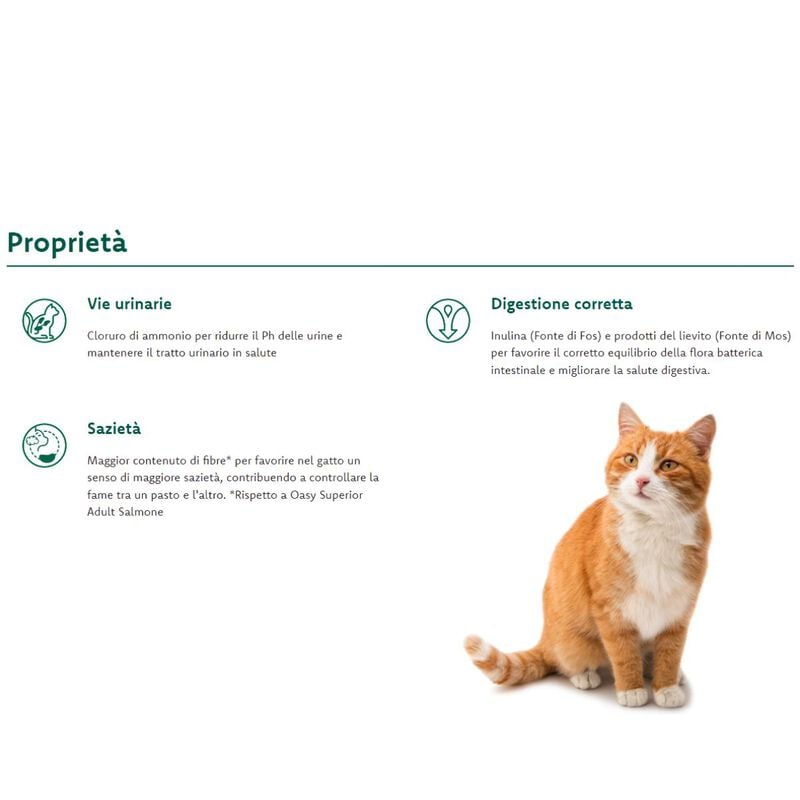 Proprietà

Vie urinarie

Cloruro di ammonio per ridurre il Ph delle urine e mantenere il tratto urinario in salute

Sazietà

Maggior contenuto di fibre* per favorire nel gatto un senso di maggiore sazietà, contribuendo a controllare la fame tra un pasto e l'altro. *Rispetto a Oasy Superior Adult Salmone

Digestione corretta

Inulina (Fonte di Fos) e prodotti del lievito (Fonte di Mos) per favorire il corretto equilibrio della flora batterica intestinale e migliorare la salute digestiva.