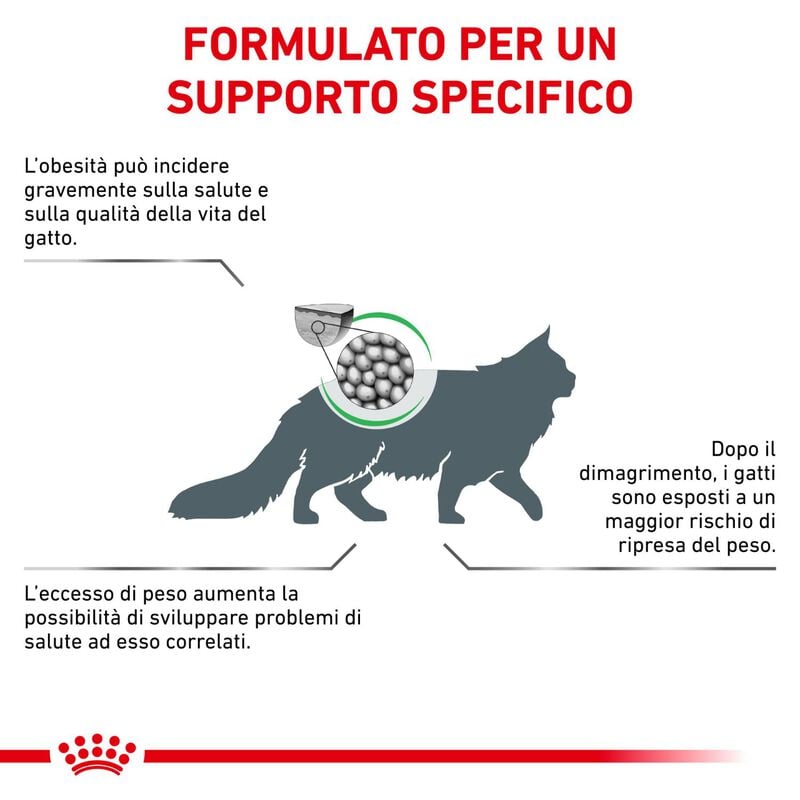 FORMULATO PER UN SUPPORTO SPECIFICO

L'obesità può incidere gravemente sulla salute e sulla qualità della vita del gatto.

Dopo il dimagrimento, i gatti sono esposti a un maggior rischio di ripresa del peso.

L'eccesso di peso aumenta la possibilità di sviluppare problemi di salute ad esso correlati.