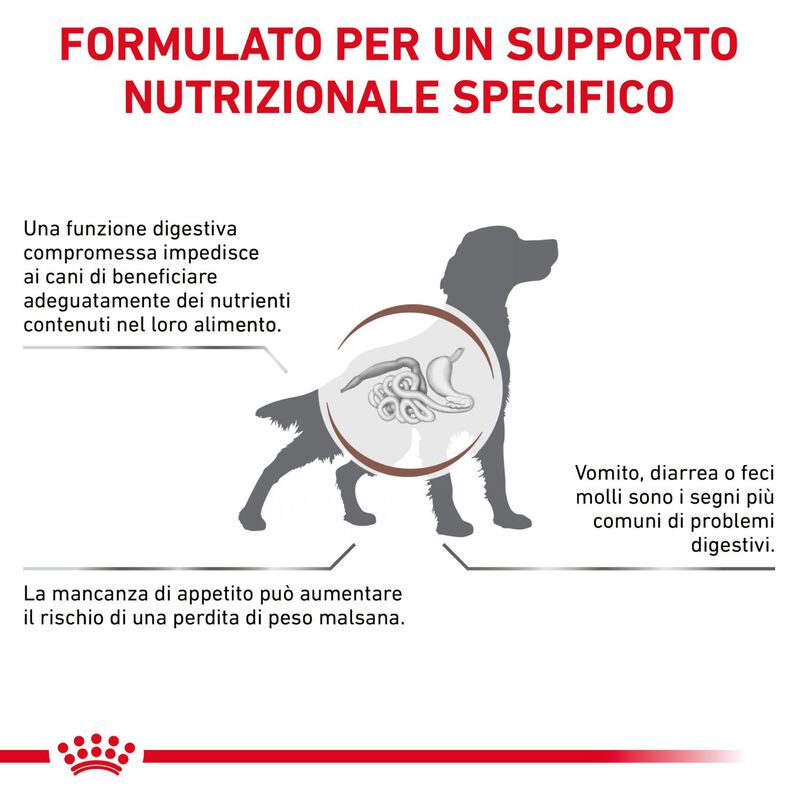 FORMULATO PER UN SUPPORTO NUTRIZIONALE SPECIFICO

Una funzione digestiva compromessa impedisce ai cani di beneficiare adeguatamente dei nutrienti contenuti nel loro alimento.

Vomito, diarrea o feci molli sono i segni più comuni di problemi digestivi.

La mancanza di appetito può aumentare il rischio di una perdita di peso malsana.