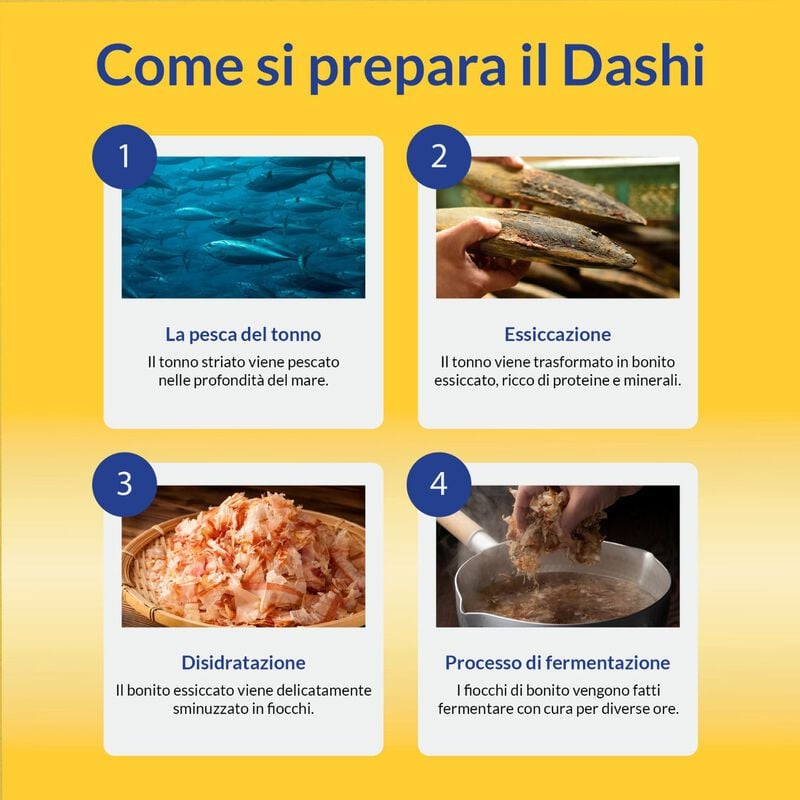 Come si prepara il Dashi

1

La pesca del tonno

Il tonno striato viene pescato nelle profondità del mare.

2

Essiccazione

Il tonno viene trasformato in bonito essiccato, ricco di proteine e minerali.

3

Disidratazione

Il bonito essiccato viene delicatamente sminuzzato in fiocchi.

4

Processo di fermentazione

I fiocchi di bonito vengono fatti fermentare con cura per diverse ore.